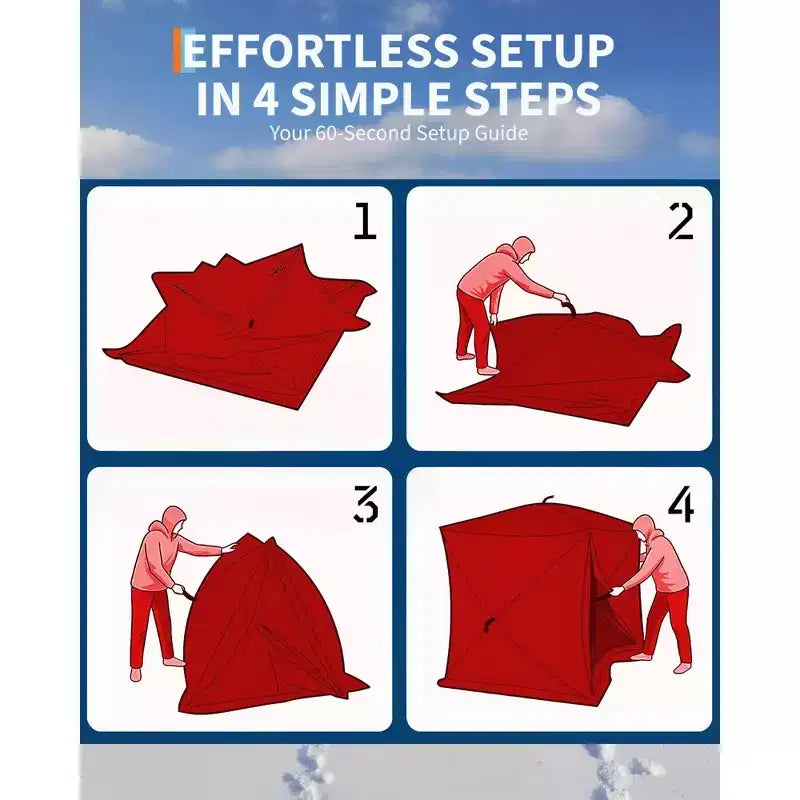 EFFORTLESS SETUP IN 4 SIMPLE STEPS
Your 60-Second Setup Guide

1

2

3

4